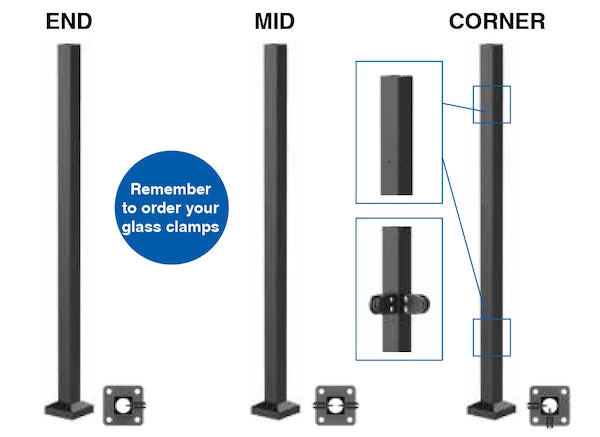 END

MID

CORNER

Remember to order your glass clamps